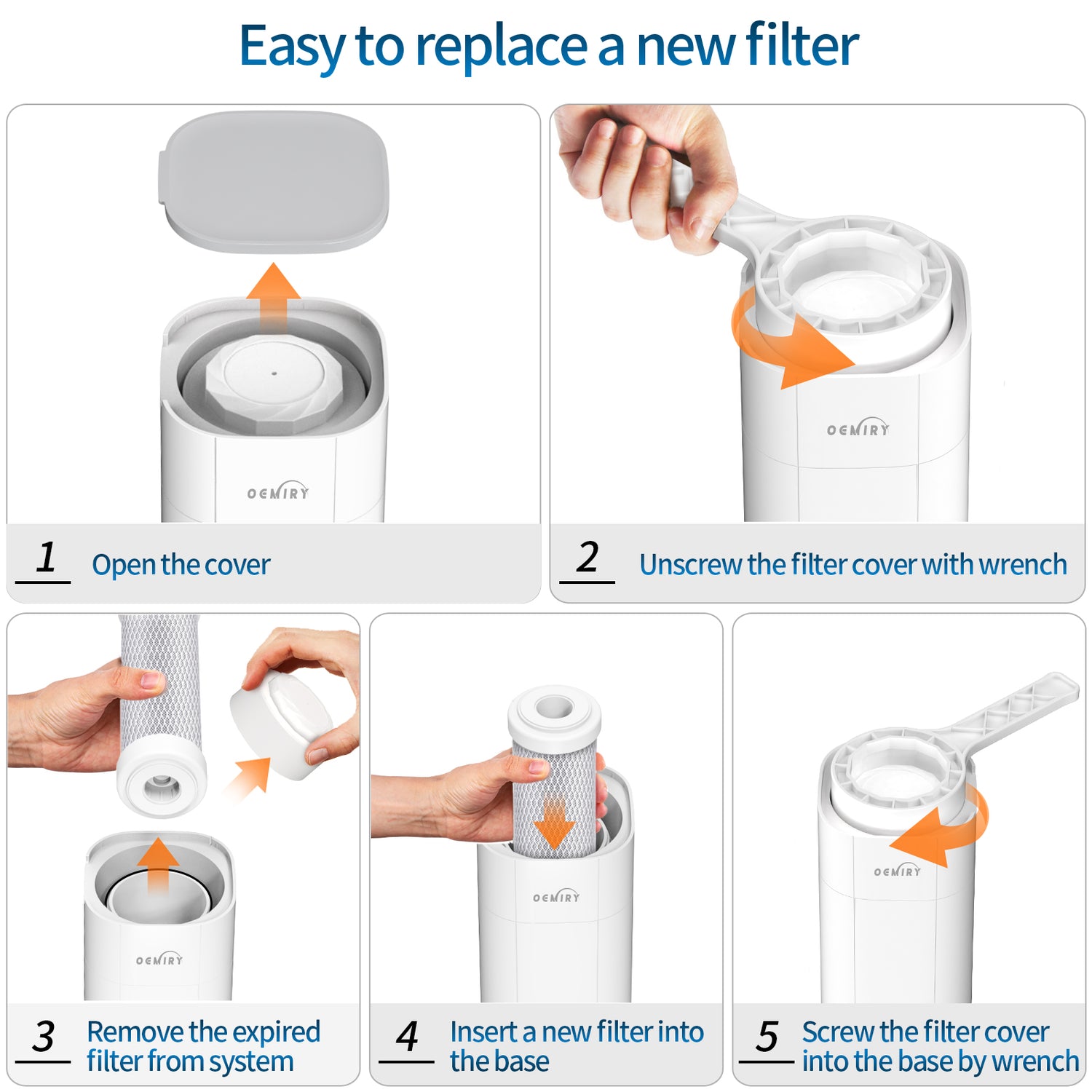 Easy to replace a new filter

OEMIRY

1 Open the cover

OEMIRY

2 Unscrew the filter cover with wrench

OEMIRY

3 Remove the expired filter from system

OEMIRY

4 Insert a new filter into the base

OEMIRY

5 Screw the filter cover into the base by wrench