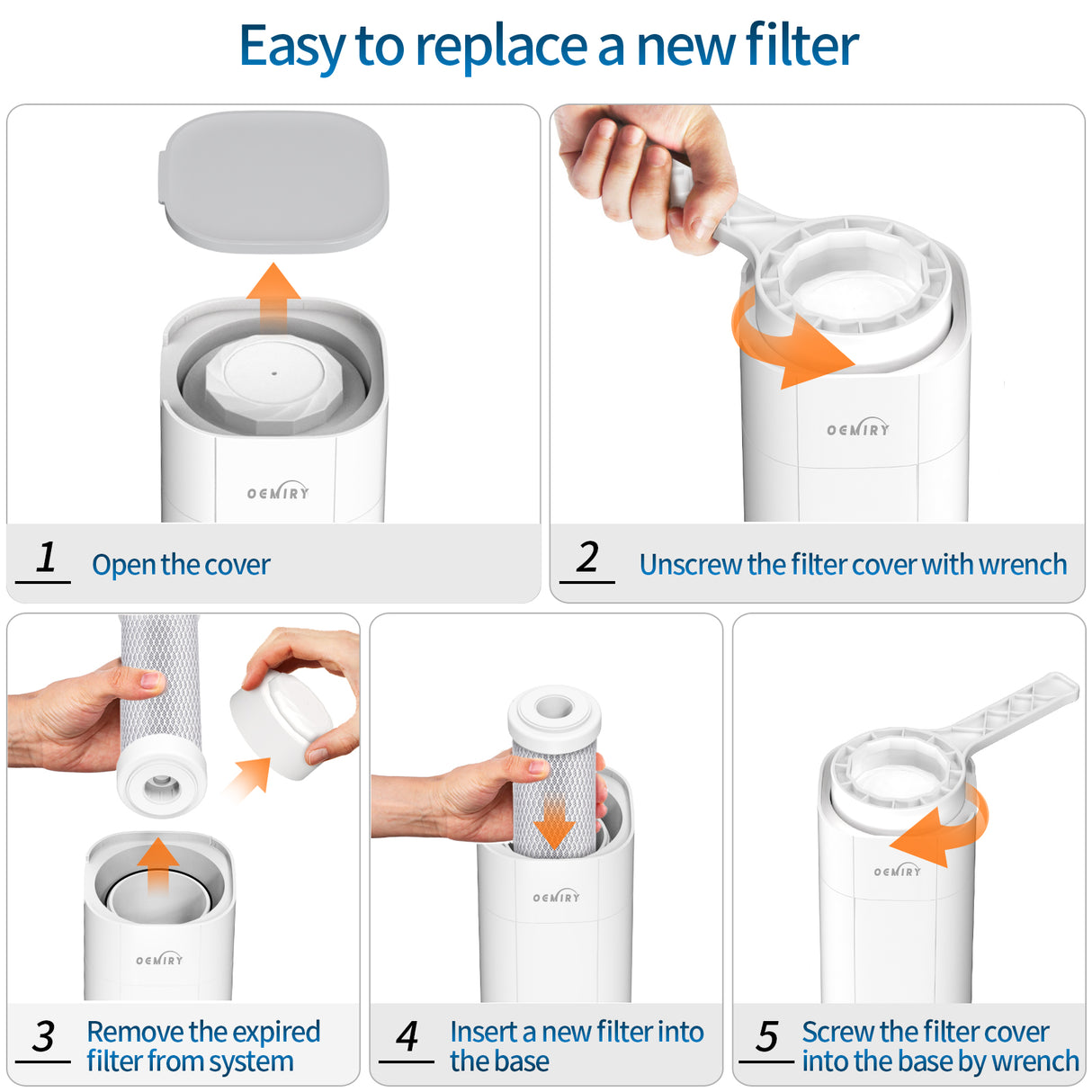 Easy to replace a new filter

OEMIRY

1 Open the cover

OEMIRY

2 Unscrew the filter cover with wrench

OEMIRY

3 Remove the expired filter from system

OEMIRY

4 Insert a new filter into the base

OEMIRY

5 Screw the filter cover into the base by wrench